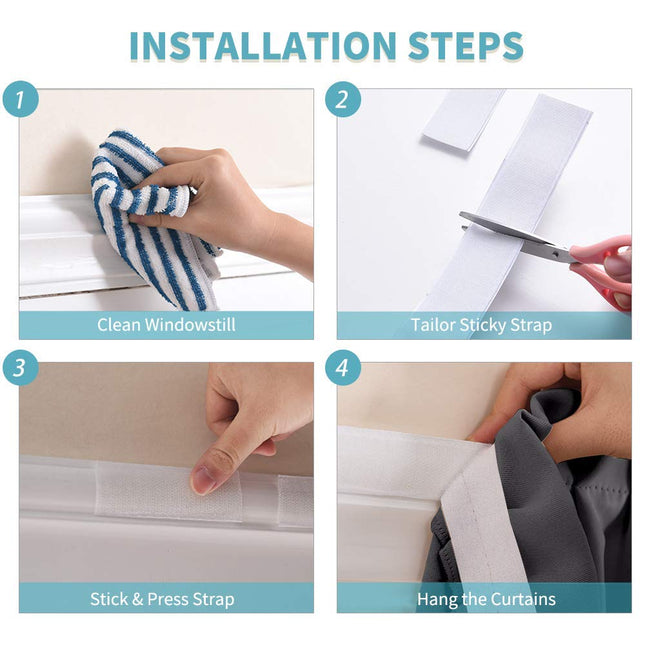 INSTALLATION STEPS

1

Clean Windowstill

2

Tailor Sticky Strap

3

Stick & Press Strap

4

Hang the Curtains